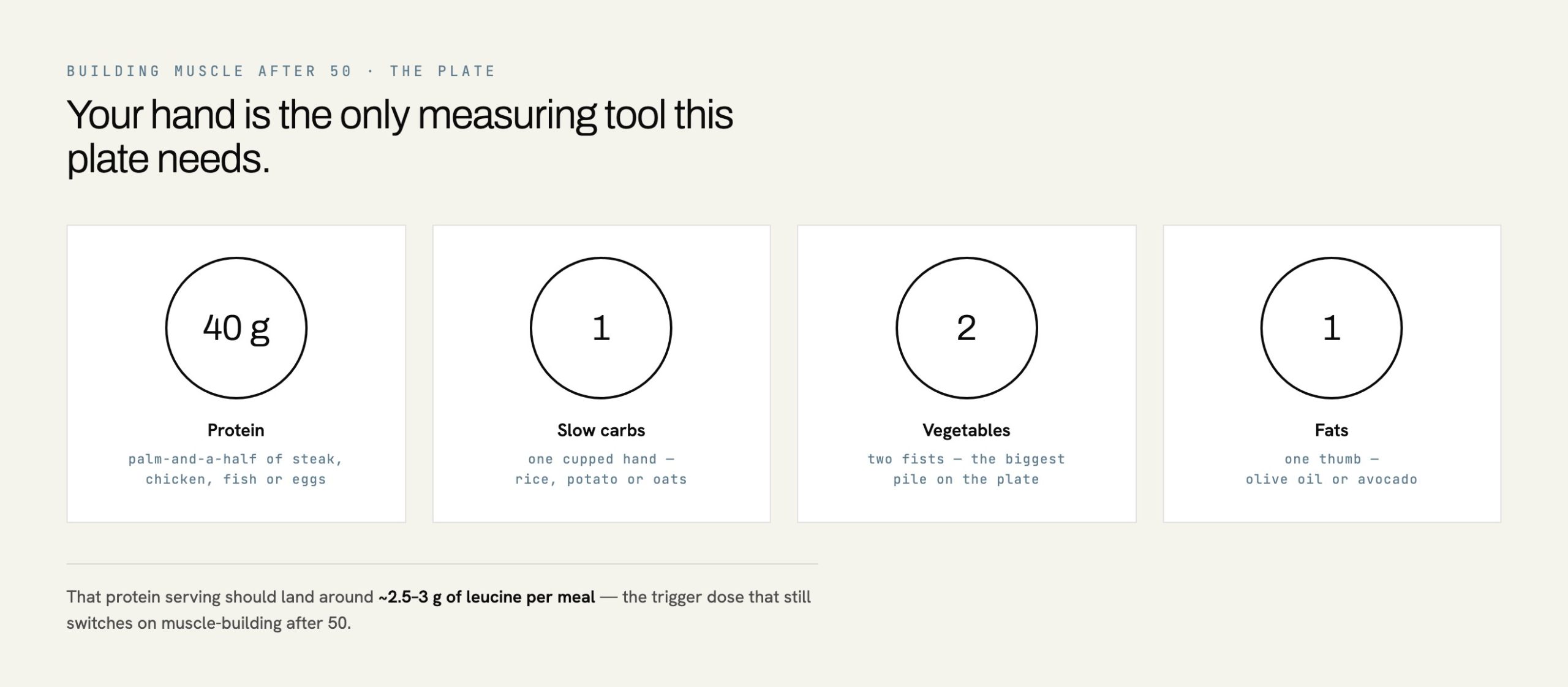 BUILDING MUSCLE AFTER 50 · THE PLATE

Your hand is the only measuring tool this plate needs.

40 g

Protein

palm-and-a-half of steak, chicken, fish or eggs

1

Slow carbs

one cupped hand — rice, potato or oats

2

Vegetables

two fists — the biggest pile on the plate

1

Fats

one thumb — olive oil or avocado

That protein serving should land around ~2.5–3 g of leucine per meal — the trigger dose that still switches on muscle-building after 50.